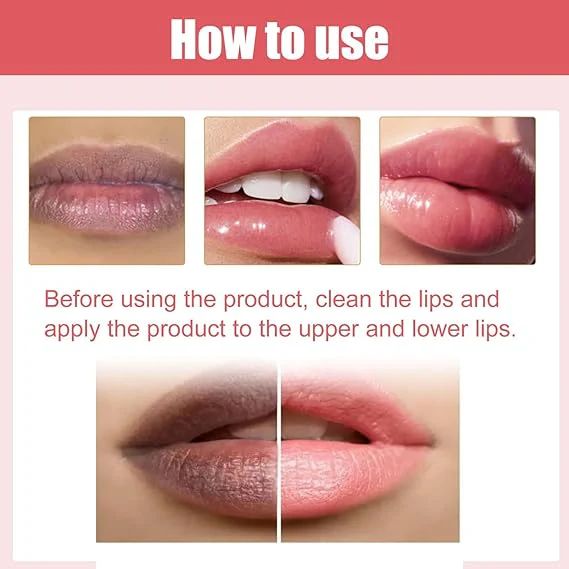 How to use

Before using the product, clean the lips and apply the product to the upper and lower lips.